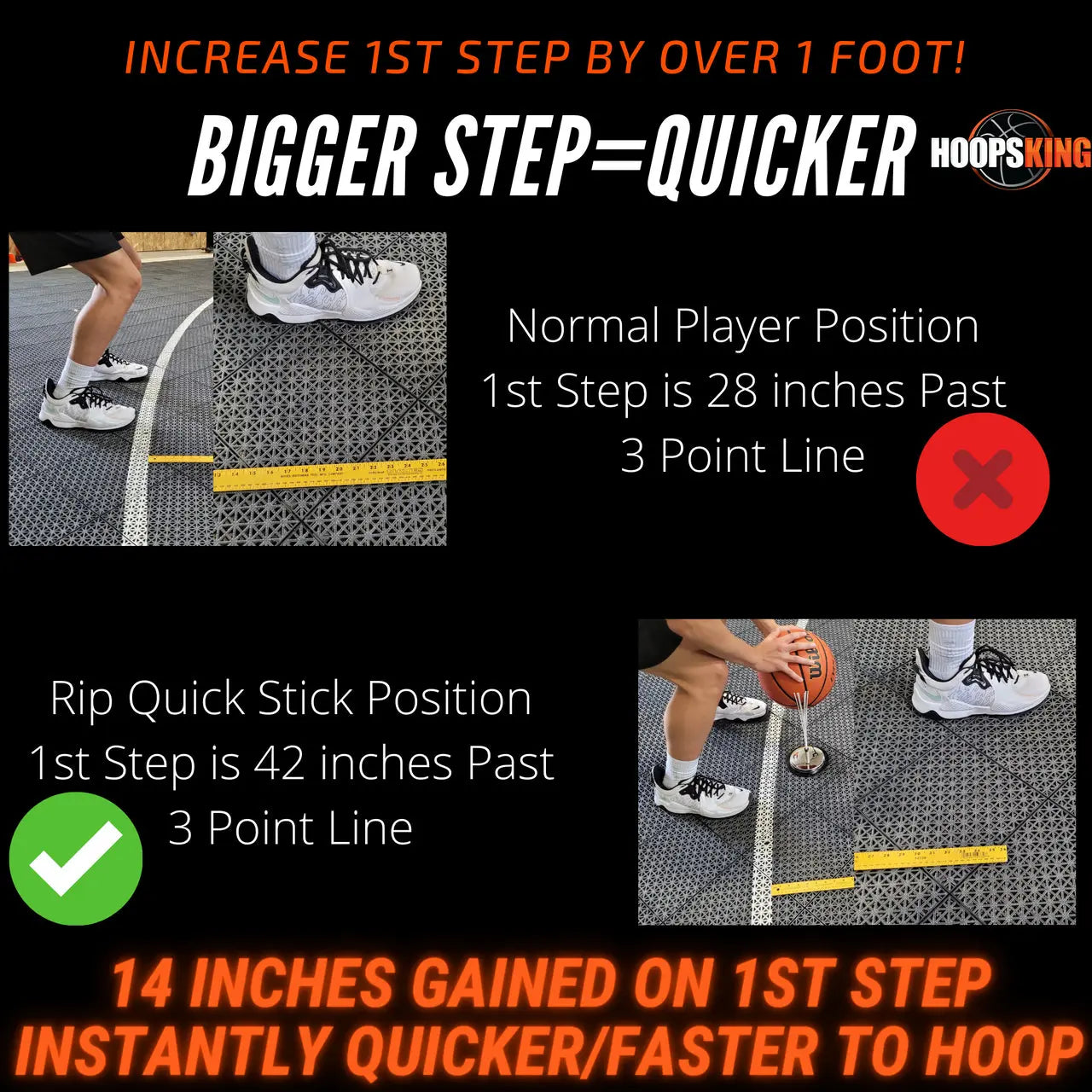 INCREASE 1ST STEP BY OVER 1 FOOT!

BIGGER STEP=QUICKER

HOOPSKING

Normal Player Position
1st Step is 28 inches Past
3 Point Line

Rip Quick Stick Position
1st Step is 42 inches Past
3 Point Line

14 INCHES GAINED ON 1ST STEP
INSTANTLY QUICKER/FASTER TO HOOP